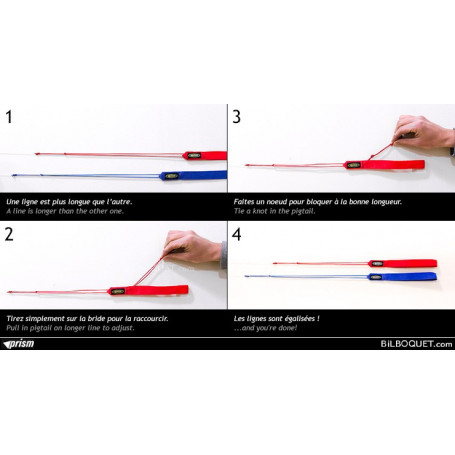 1

Une ligne est plus longue que l'autre.
A line is longer than the other one.

2

Tirez simplement sur la bride pour la raccourcir.
Pull in pigtail on longer line to adjust.

3

Faites un noeud pour bloquer à la bonne longueur.
Tie a knot in the pigtail.

4

Les lignes sont égalisées !
...and you're done!

prism

BiLBOQUET.com